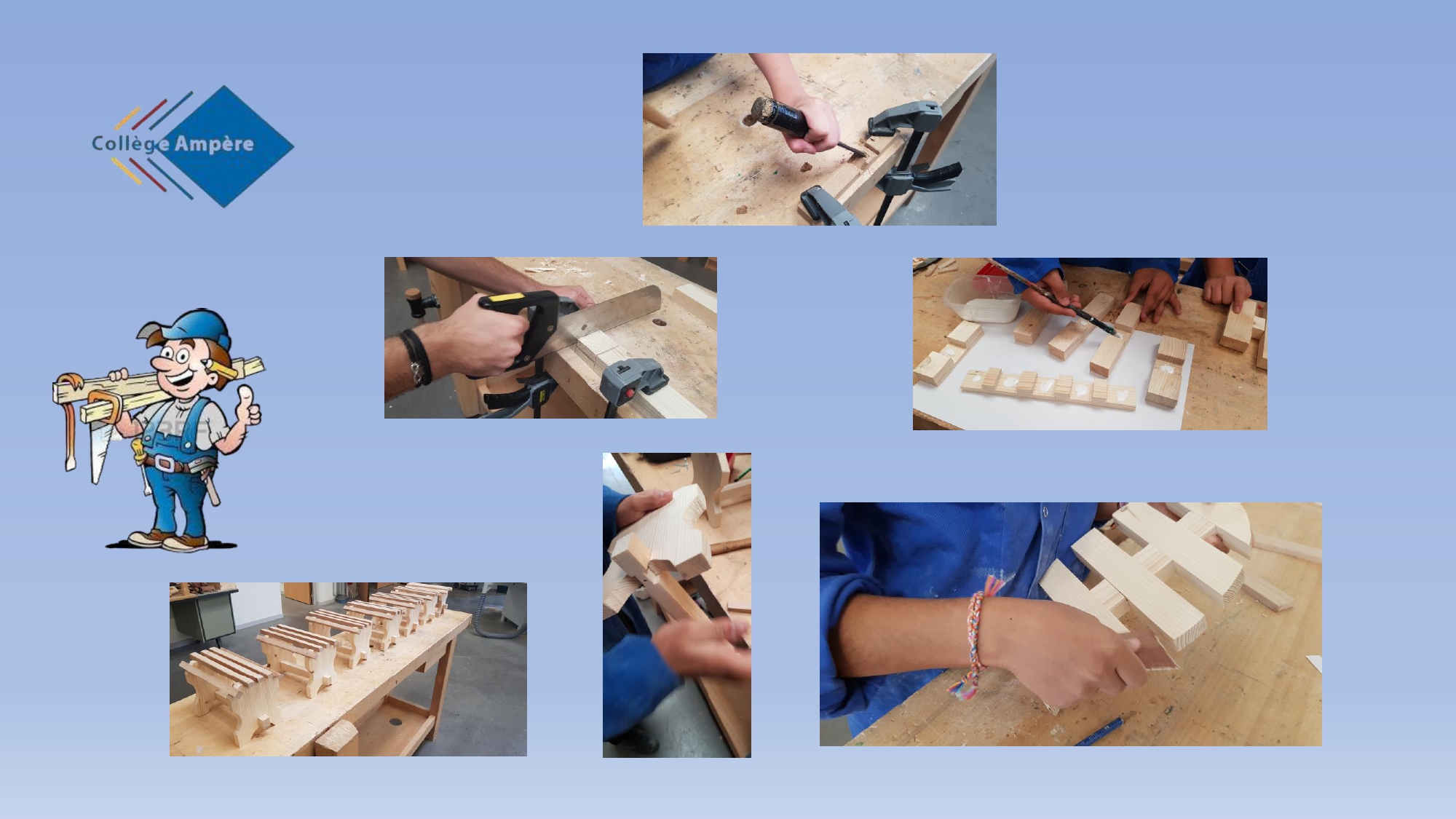 Collège Ampère