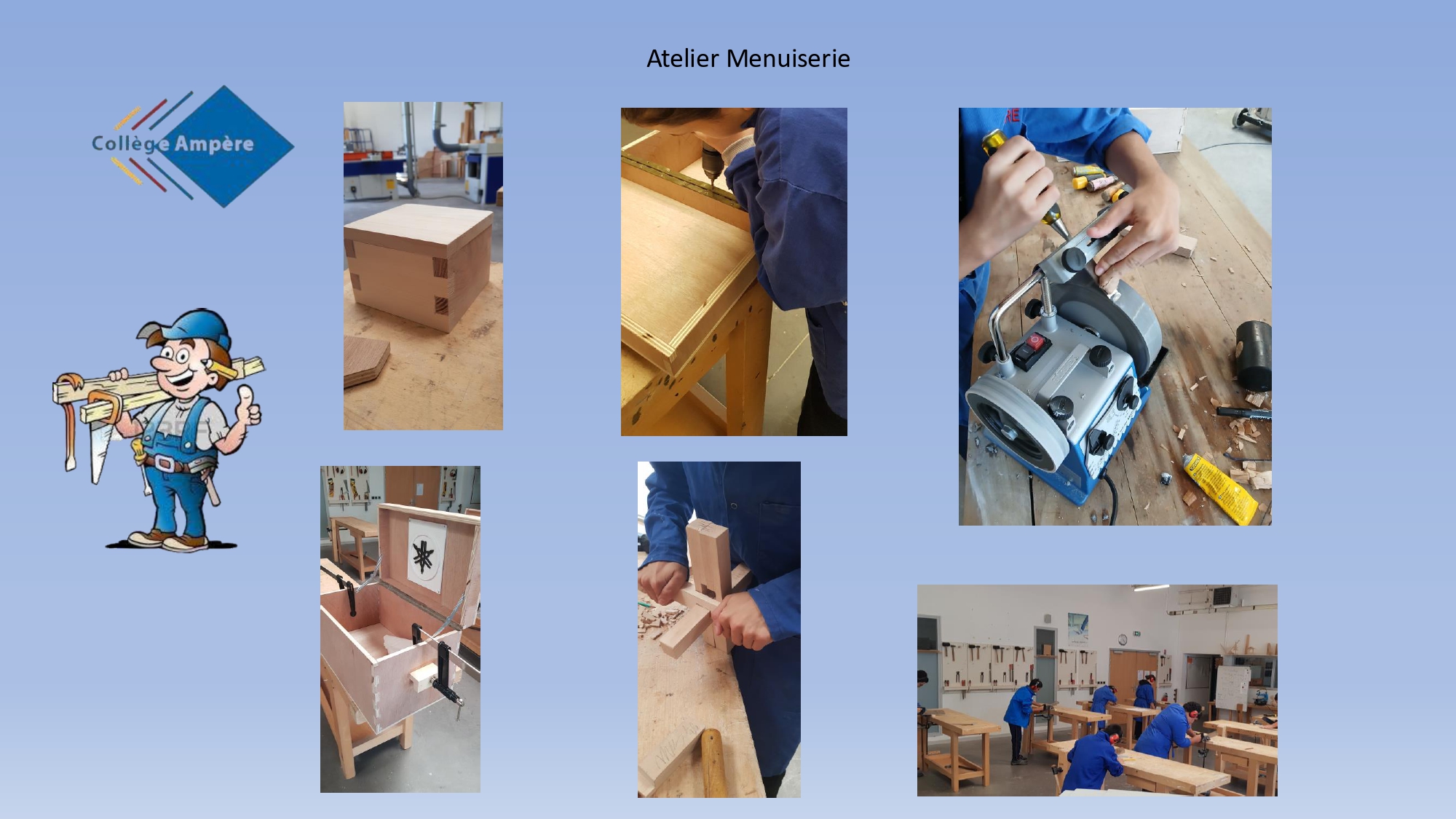 Atelier Menuiserie

Collège Ampère